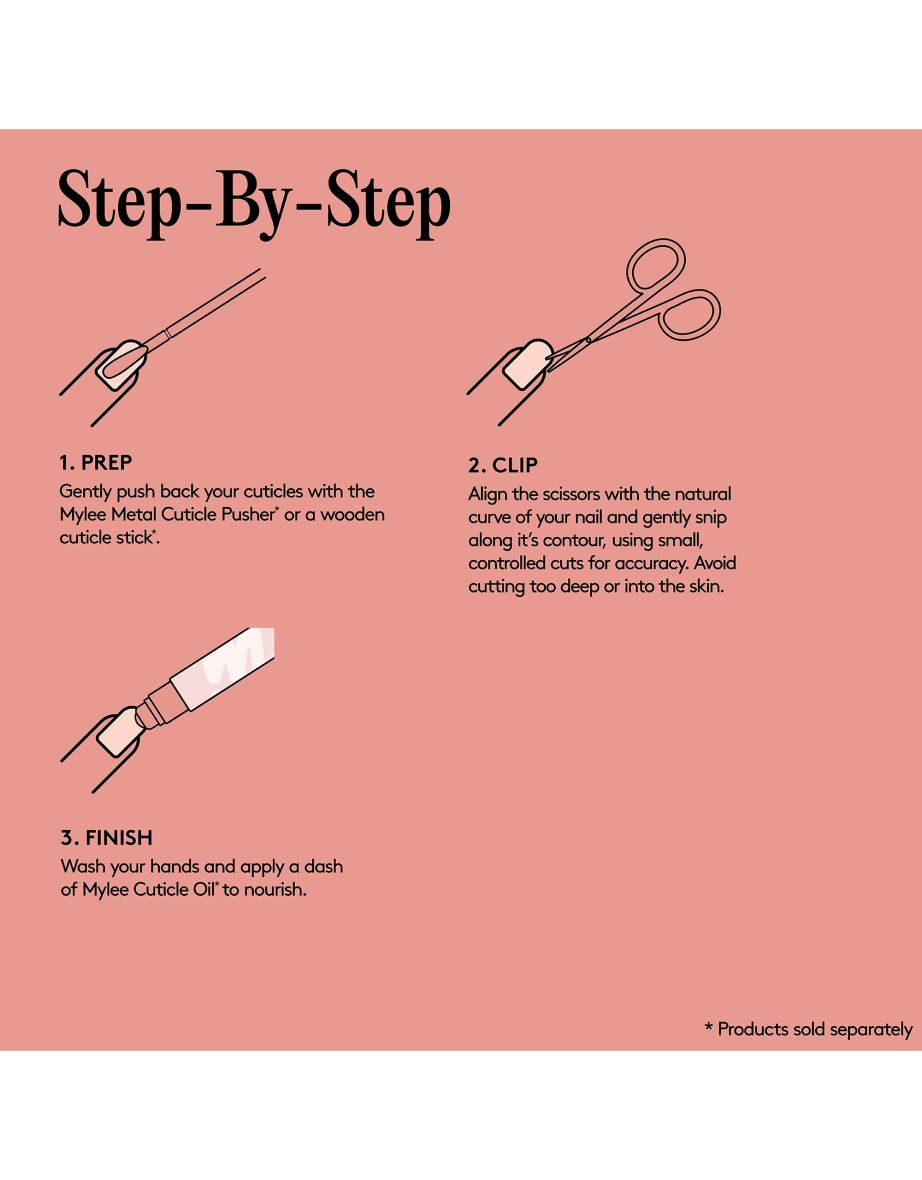 Step-By-Step

1. PREP
Gently push back your cuticles with the Mylee Metal Cuticle Pusher* or a wooden cuticle stick*.

2. CLIP
Align the scissors with the natural curve of your nail and gently snip along it's contour, using small, controlled cuts for accuracy. Avoid cutting too deep or into the skin.

3. FINISH
Wash your hands and apply a dash of Mylee Cuticle Oil* to nourish.

* Products sold separately